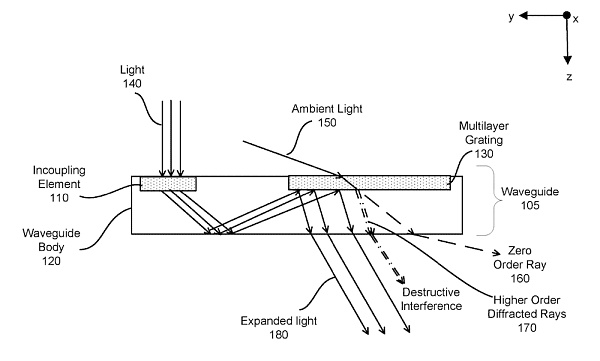 y
x
z

Light
140

Ambient Light
150

Multilayer
Grating
130

Incoupling
Element
110

Waveguide
105

Waveguide
Body
120

Zero
Order Ray
160

Destructive
Interference

Higher Order
Diffracted Rays
170

Expanded light
180